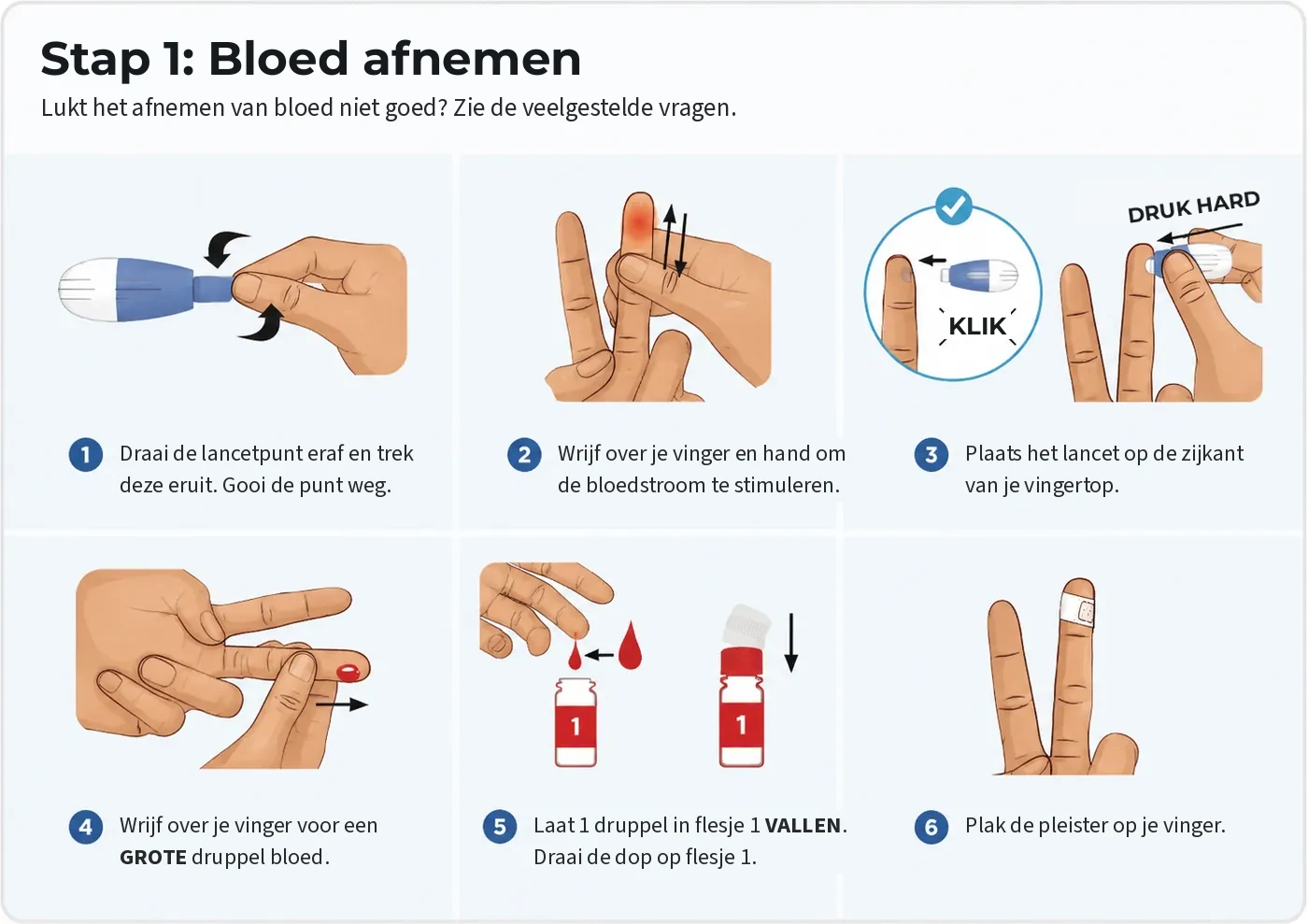 Stap 1: Bloed afnemen

Lukt het afnemen van bloed niet goed? Zie de veelgestelde vragen.

1 Draai de lancetpunt eraf en trek deze eruit. Gooi de punt weg.

2 Wrijf over je vinger en hand om de bloedstroom te stimuleren.

KLIK

DRUK HARD

3 Plaats het lancet op de zijkant van je vingertop.

4 Wrijf over je vinger voor een GROTE druppel bloed.

1

1

5 Laat 1 druppel in flesje 1 VALLEN. Draai de dop op flesje 1.

6 Plak de pleister op je vinger.